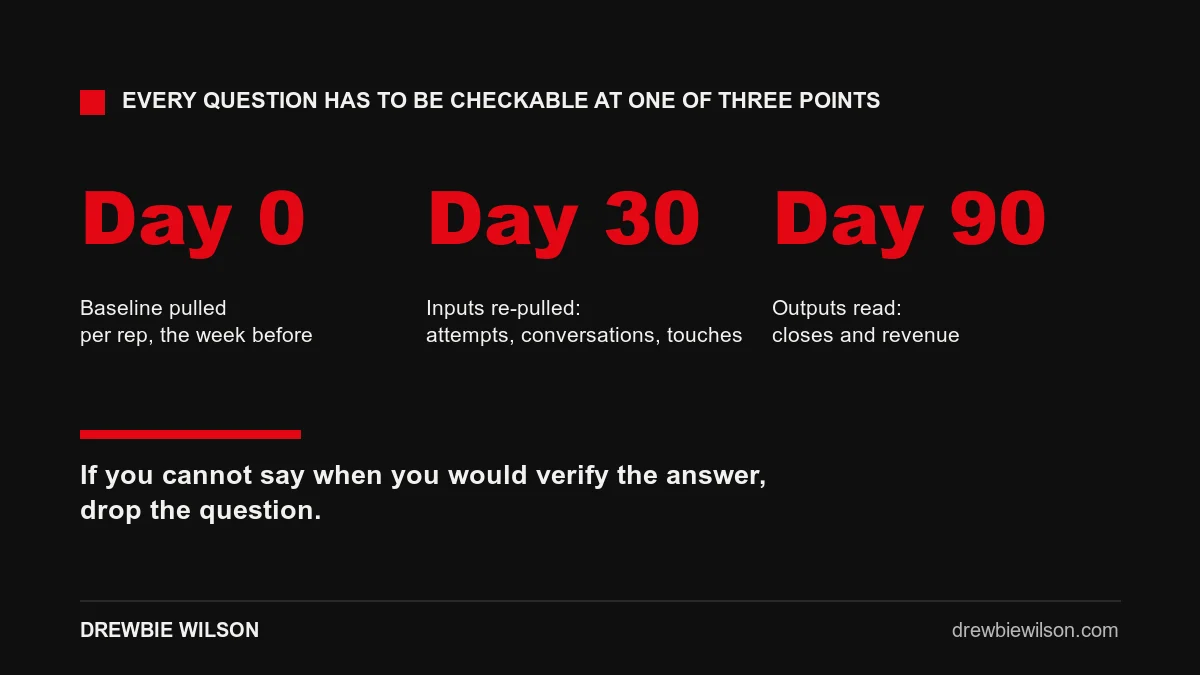 EVERY QUESTION HAS TO BE CHECKABLE AT ONE OF THREE POINTS

Day 0

Baseline pulled
per rep, the week before

Day 30

Inputs re-pulled:
attempts, conversations, touches

Day 90

Outputs read:
closes and revenue

If you cannot say when you would verify the answer, drop the question.

DREWBIE WILSON

drewbiewilson.com